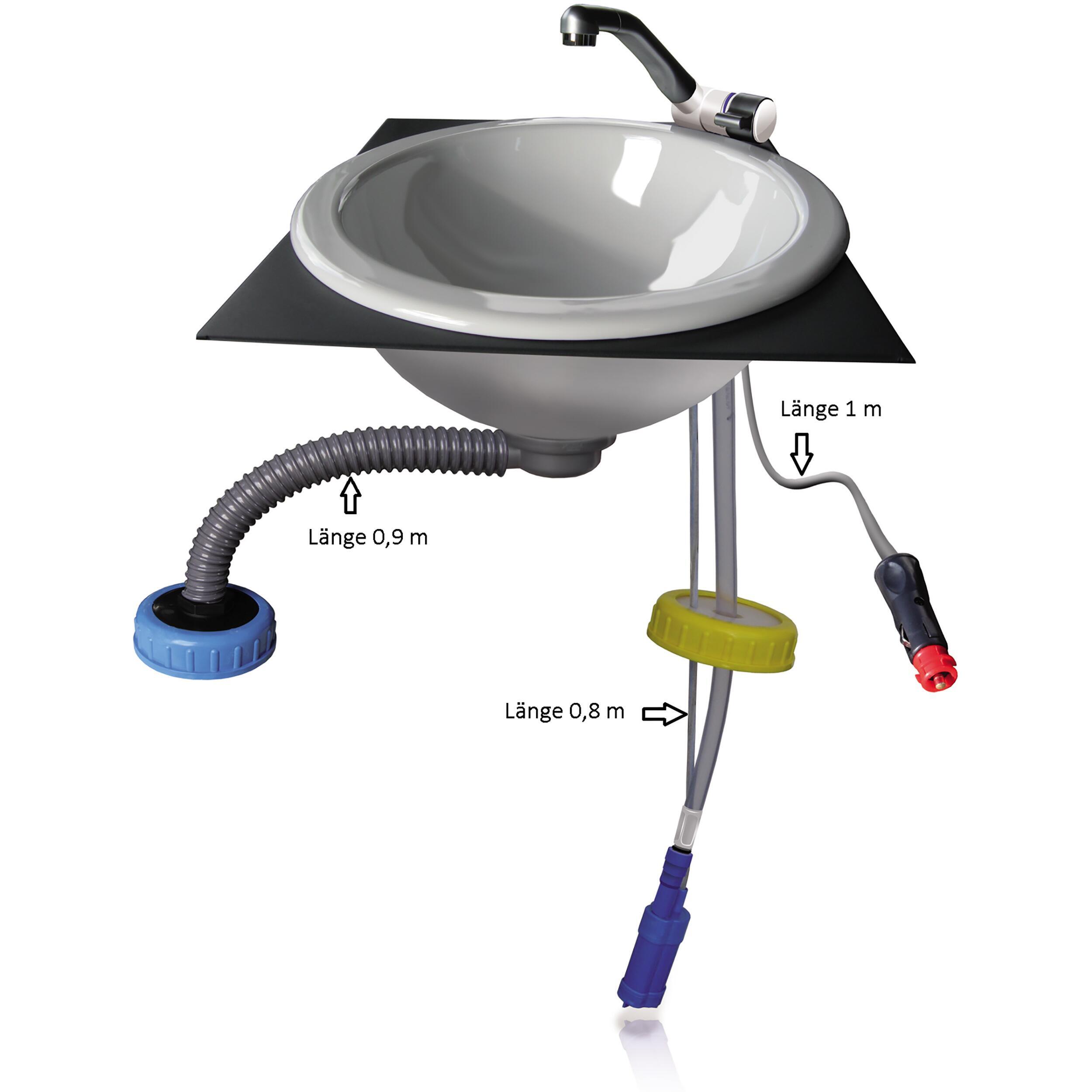 Länge 1 m

Länge 0,9 m

Länge 0,8 m